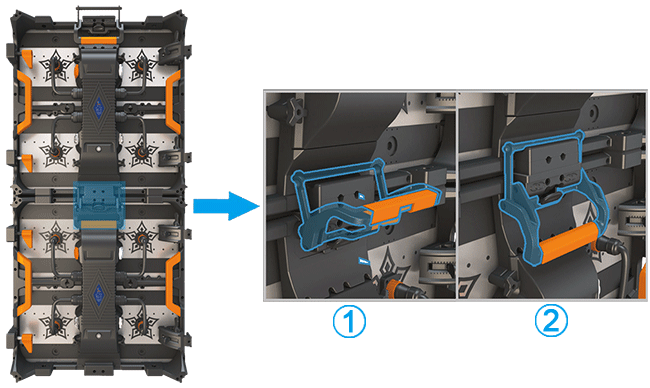 ①

②