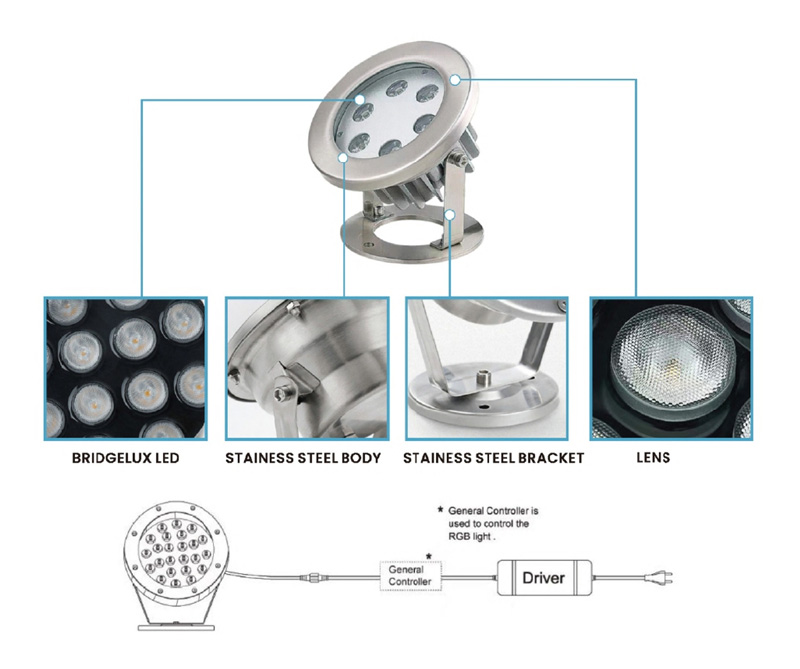 BRIDGELUX LED

STAINESS STEEL BODY

STAINESS STEEL BRACKET

LENS

* General Controller is used to control the RGB light .

*
General Controller

Driver